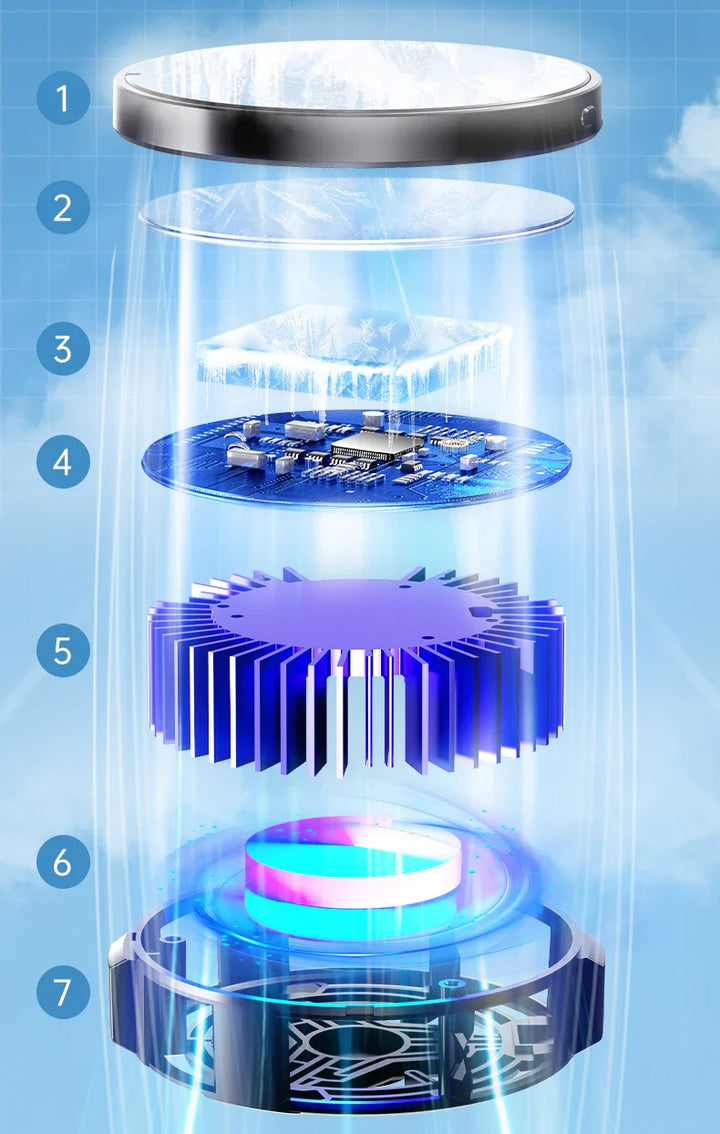 1
2
3
4
5
6
7